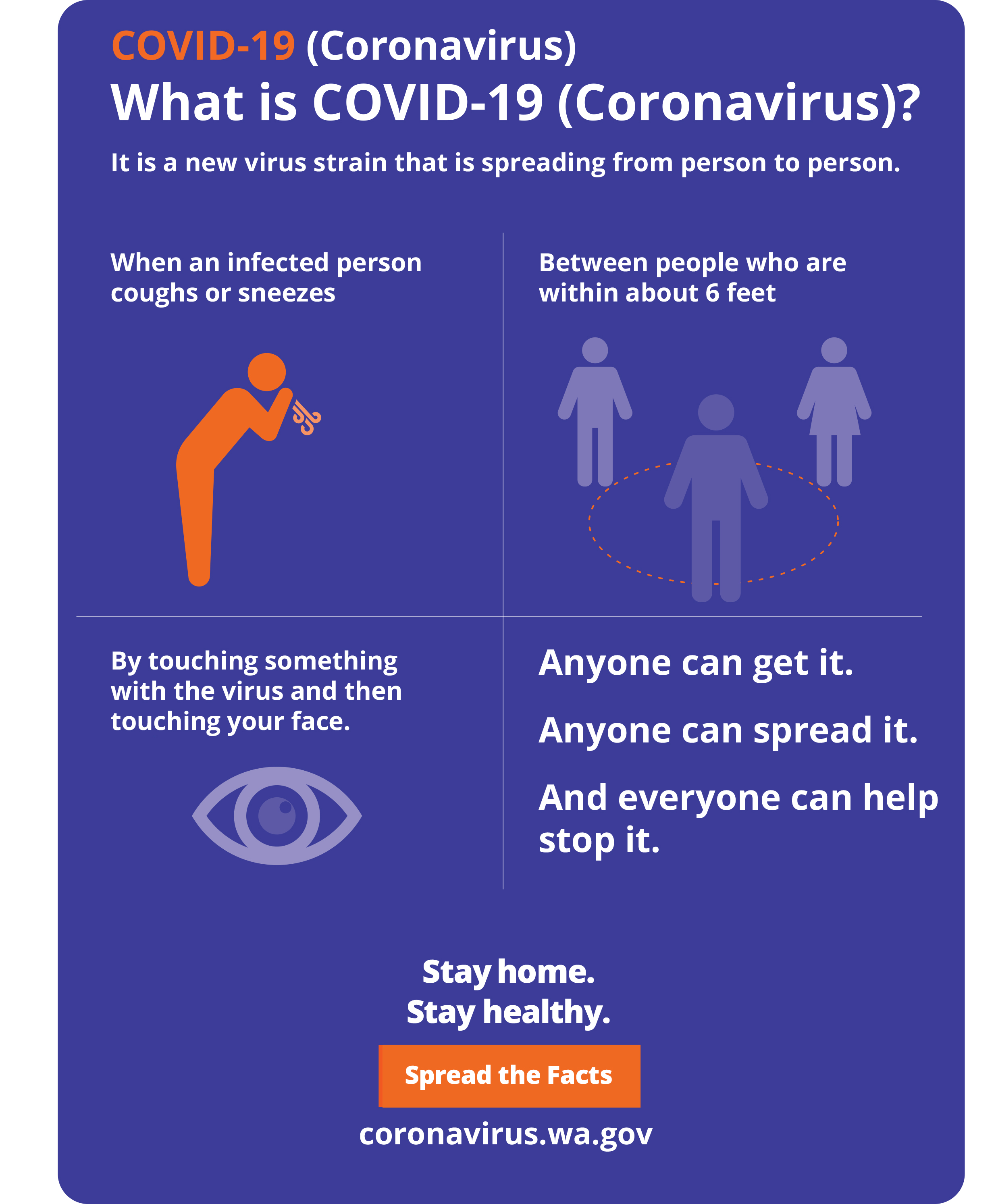 COVID-19 (Coronavirus)

What is COVID-19 (Coronavirus)?

It is a new virus strain that is spreading from person to person.

When an infected person coughs or sneezes

Between people who are within about 6 feet

By touching something with the virus and then touching your face.

Anyone can get it.

Anyone can spread it.

And everyone can help stop it.

Stay home.
Stay healthy.

Spread the Facts

coronavirus.wa.gov